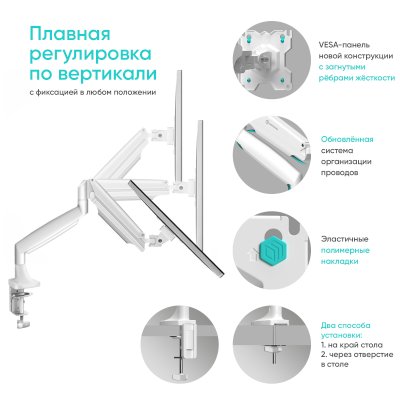 Плавная регулировка по вертикали

с фиксацией в любом положении

VESA-панель новой конструкции с загнутыми рёбрами жёсткости

Обновлённая система организации проводов

Эластичные полимерные накладки

Два способа установки:
1. на край стола
2. через отверстие в столе