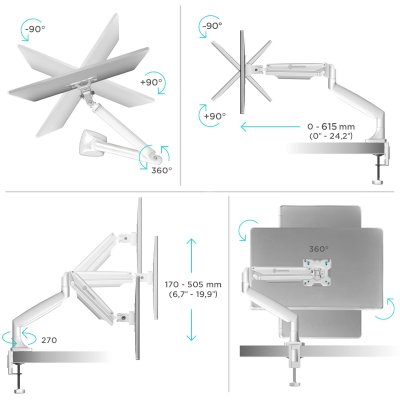 -90°

+90°

360°

-90°

+90°

0 - 615 mm
(0" - 24,2")

170 - 505 mm
(6,7" - 19,9")

270

360°