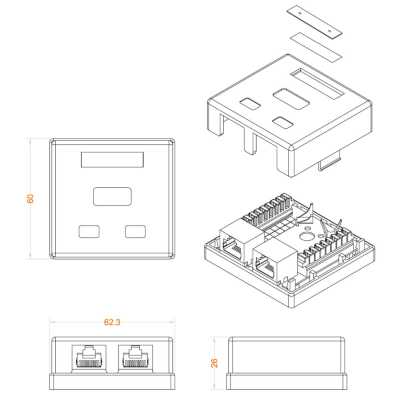 60

62.3

26